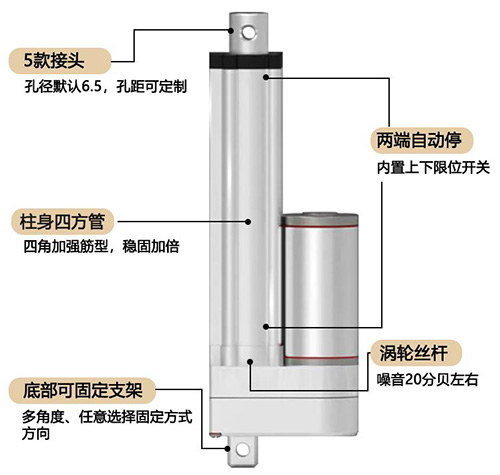 5款接头
孔径默认6.5，孔距可定制

两端自动停
内置上下限位开关

柱身四方管
四角加强筋型，稳固加倍

涡轮丝杆
噪音20分贝左右

底部可固定支架
多角度、任意选择固定方式方向